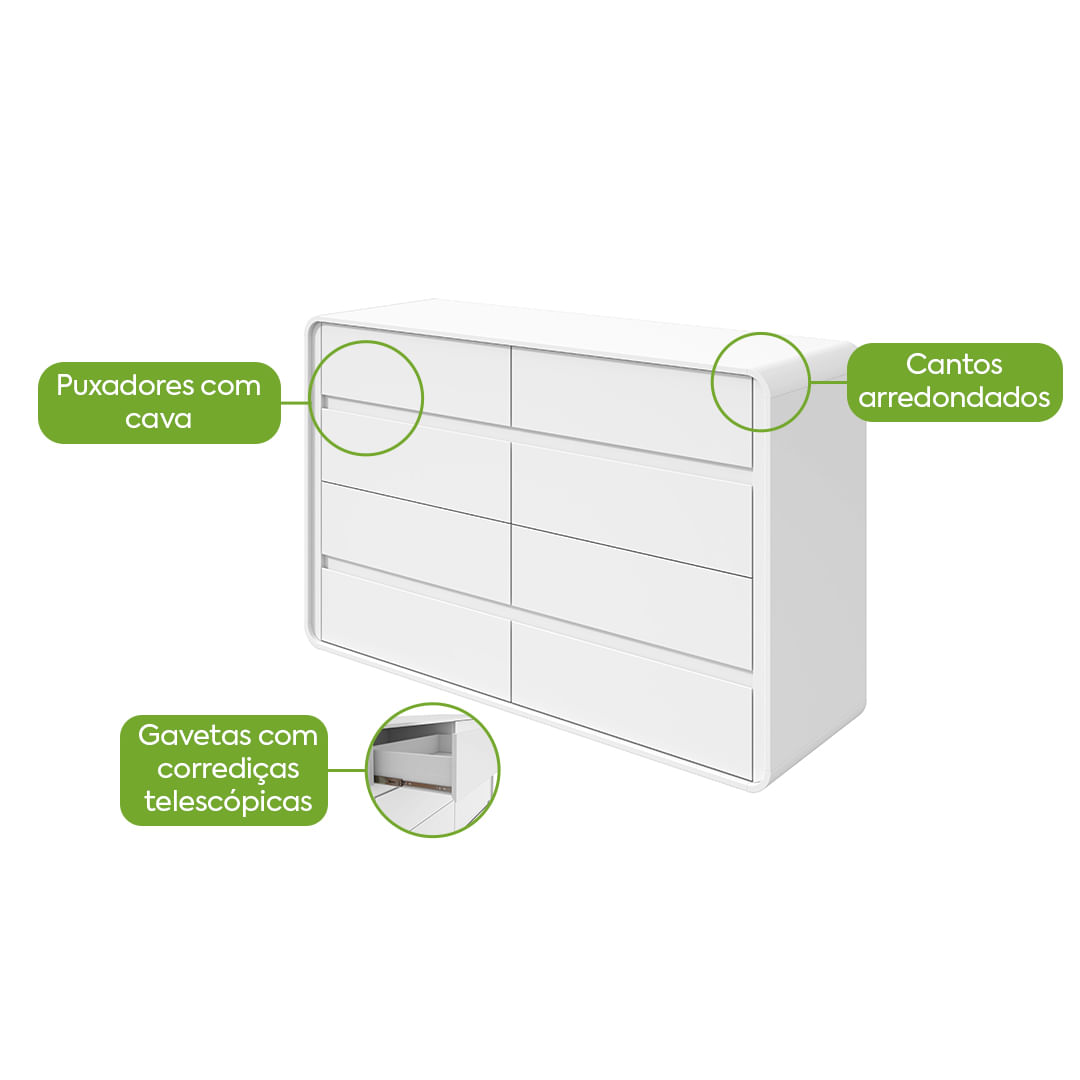 Puxadores com cava

Cantos arredondados

Gavetas com corrediças telescópicas